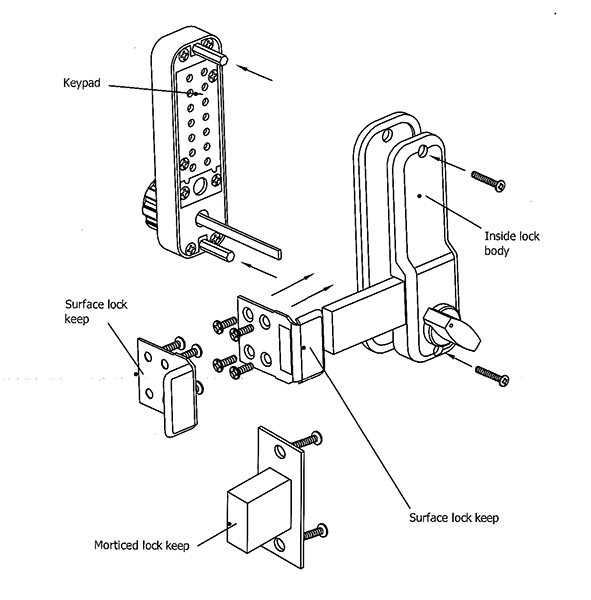 Keypad

Inside lock body

Surface lock keep

Surface lock keep

Morticed lock keep